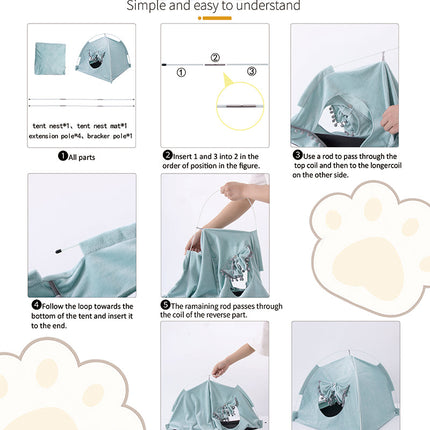 Simple and easy to understand

tent nest*1、tent nest mat*1
extension pole*4、bracker pole*1

❶All parts

② ① ③

❷Insert 1 and 3 into 2 in the order of position in the figure.

❸Use a rod to pass through the top coil and then to the longercoil on the other side.

❹Follow the loop towards the bottom of the tent and insert it to the end.

❺The ramaining rod passes through the coil of the reverse part.